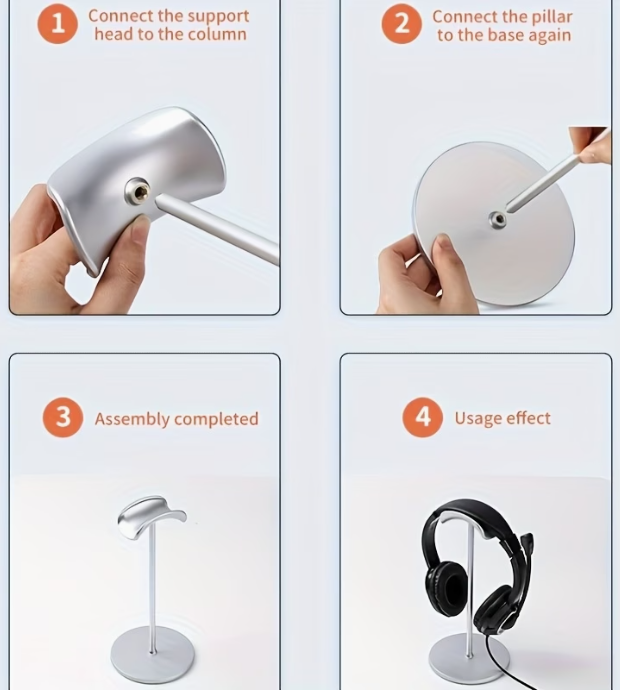 1 Connect the support head to the column

2 Connect the pillar to the base again

3 Assembly completed

4 Usage effect